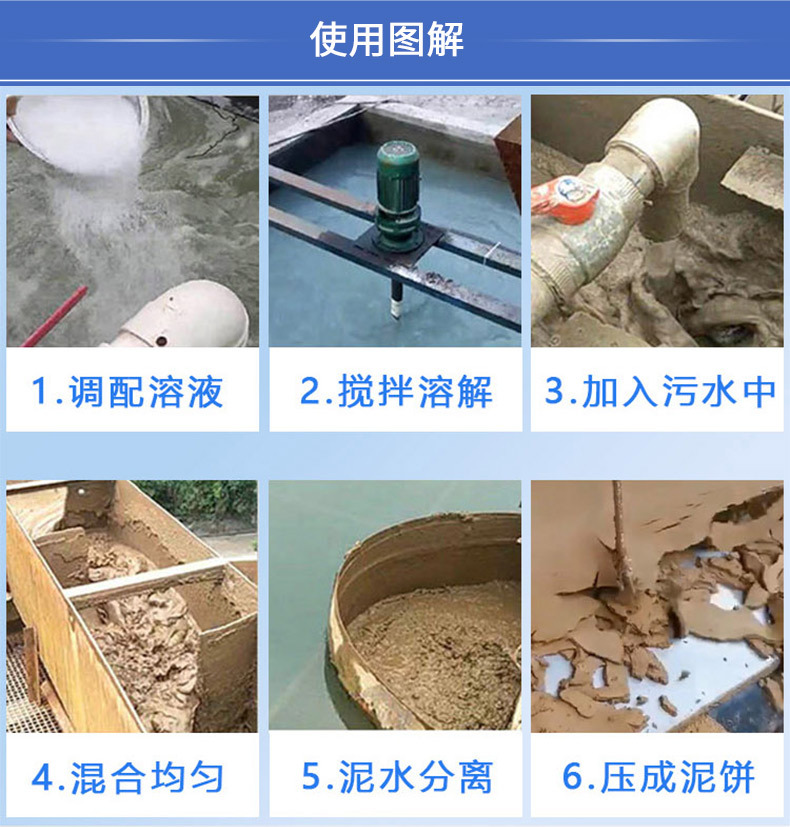 使用图解

1.调配溶液

2.搅拌溶解

3.加入污水中

4.混合均匀

5.泥水分离

6.压成泥饼