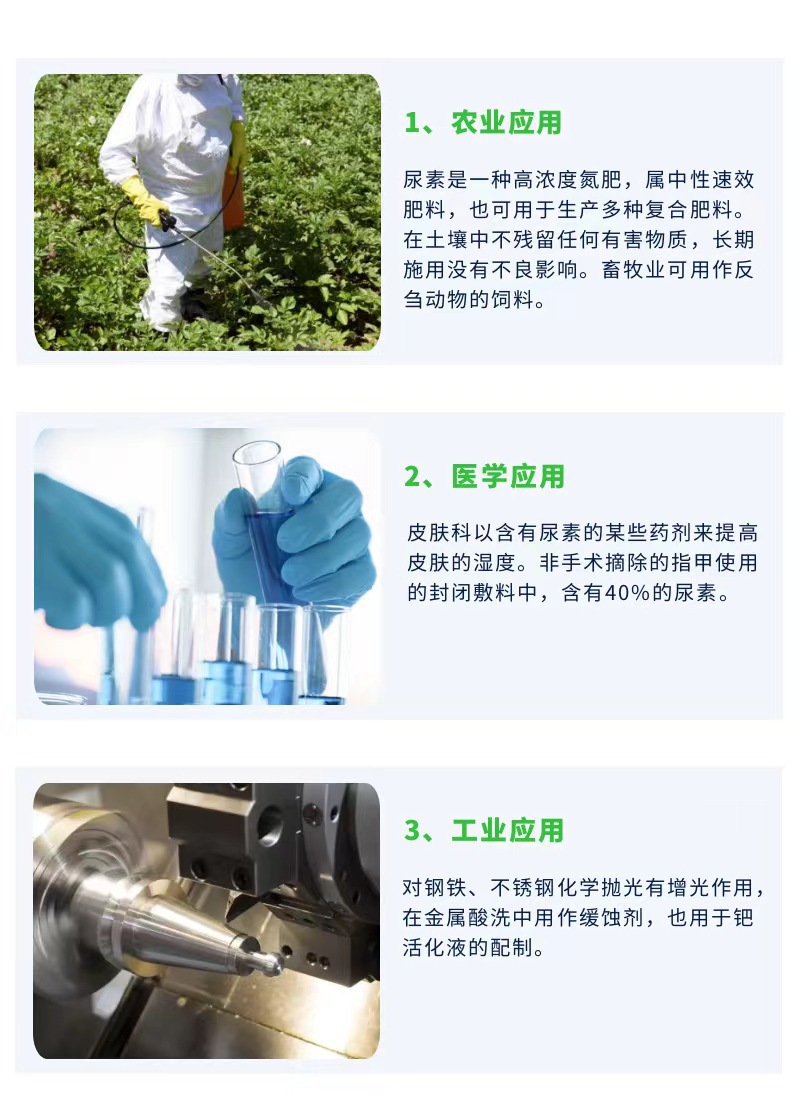 1、农业应用

尿素是一种高浓度氮肥，属中性速效肥料，也可用于生产多种复合肥料。在土壤中不残留任何有害物质，长期施用没有不良影响。畜牧业可用作反刍动物的饲料。

2、医学应用

皮肤科以含有尿素的某些药剂来提高皮肤的湿度。非手术摘除的指甲使用的封闭敷料中，含有40%的尿素。

3、工业应用

对钢铁、不锈钢化学抛光有增光作用，在金属酸洗中用作缓蚀剂，也用于钯活化液的配制。